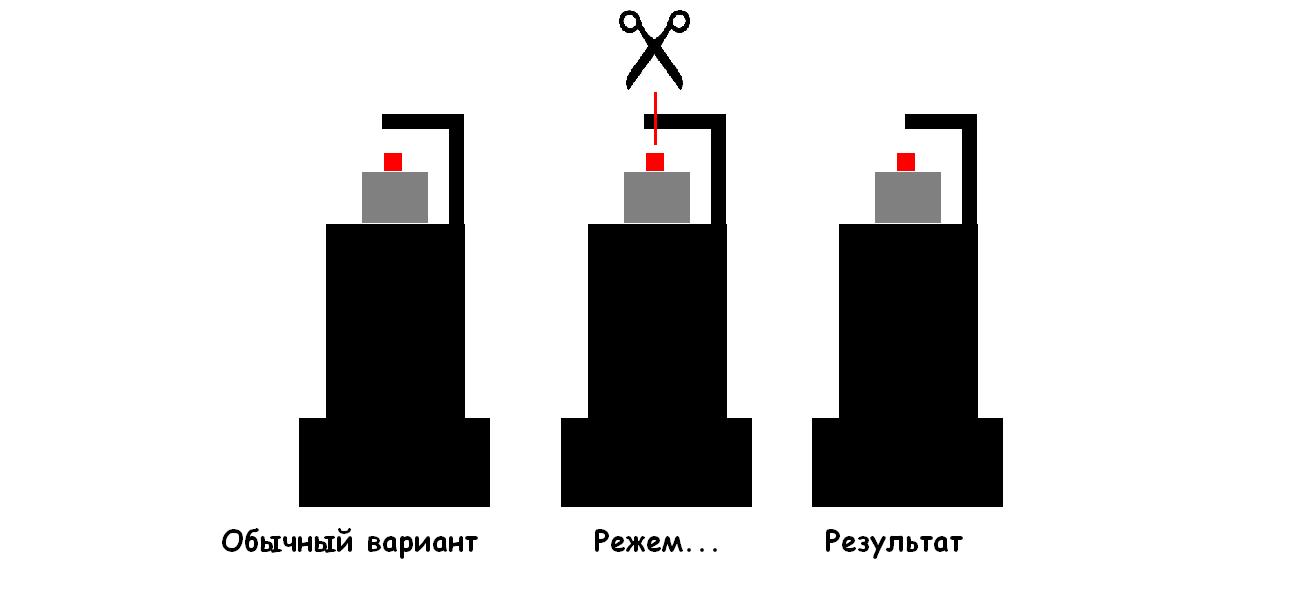 Обычный вариант

Режем...

Результат